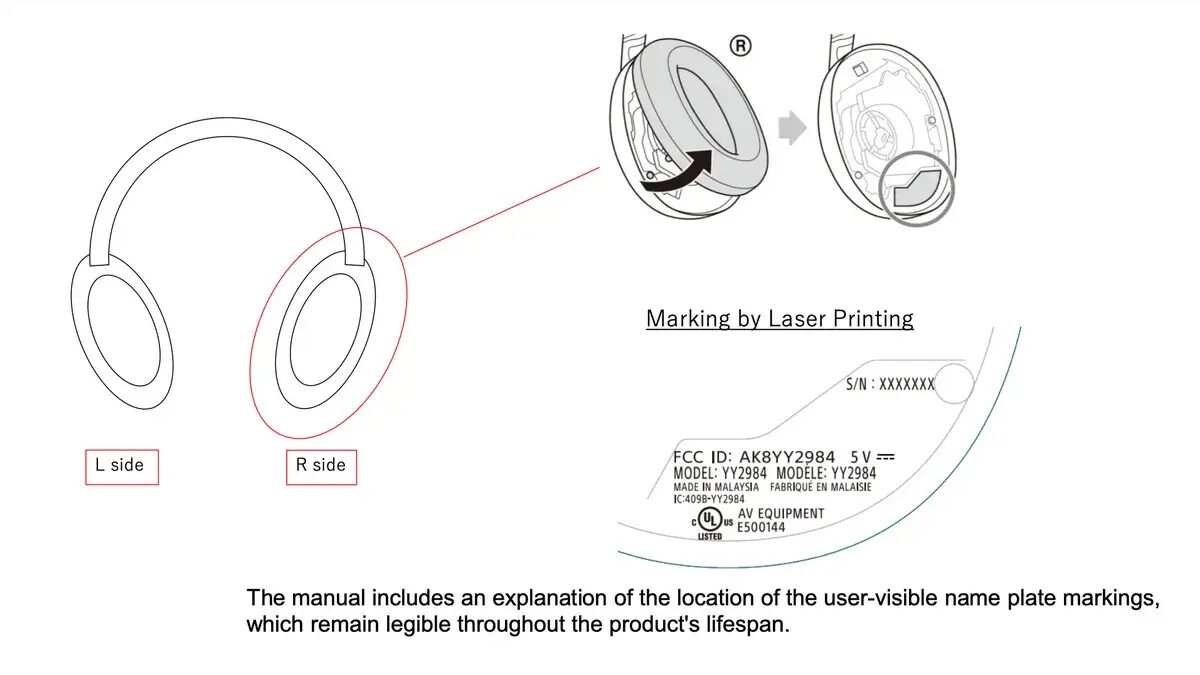 Ⓡ

L side

R side

Marking by Laser Printing

S/N : XXXXXXX

FCC ID: AK8YY2984 5 V ⎓
MODEL: YY2984 MODÈLE: YY2984
MADE IN MALAYSIA FABRIQUÉ EN MALAISIE
IC:409B-YY2984

c UL us LISTED AV EQUIPMENT
E500144

The manual includes an explanation of the location of the user-visible name plate markings, which remain legible throughout the product's lifespan.