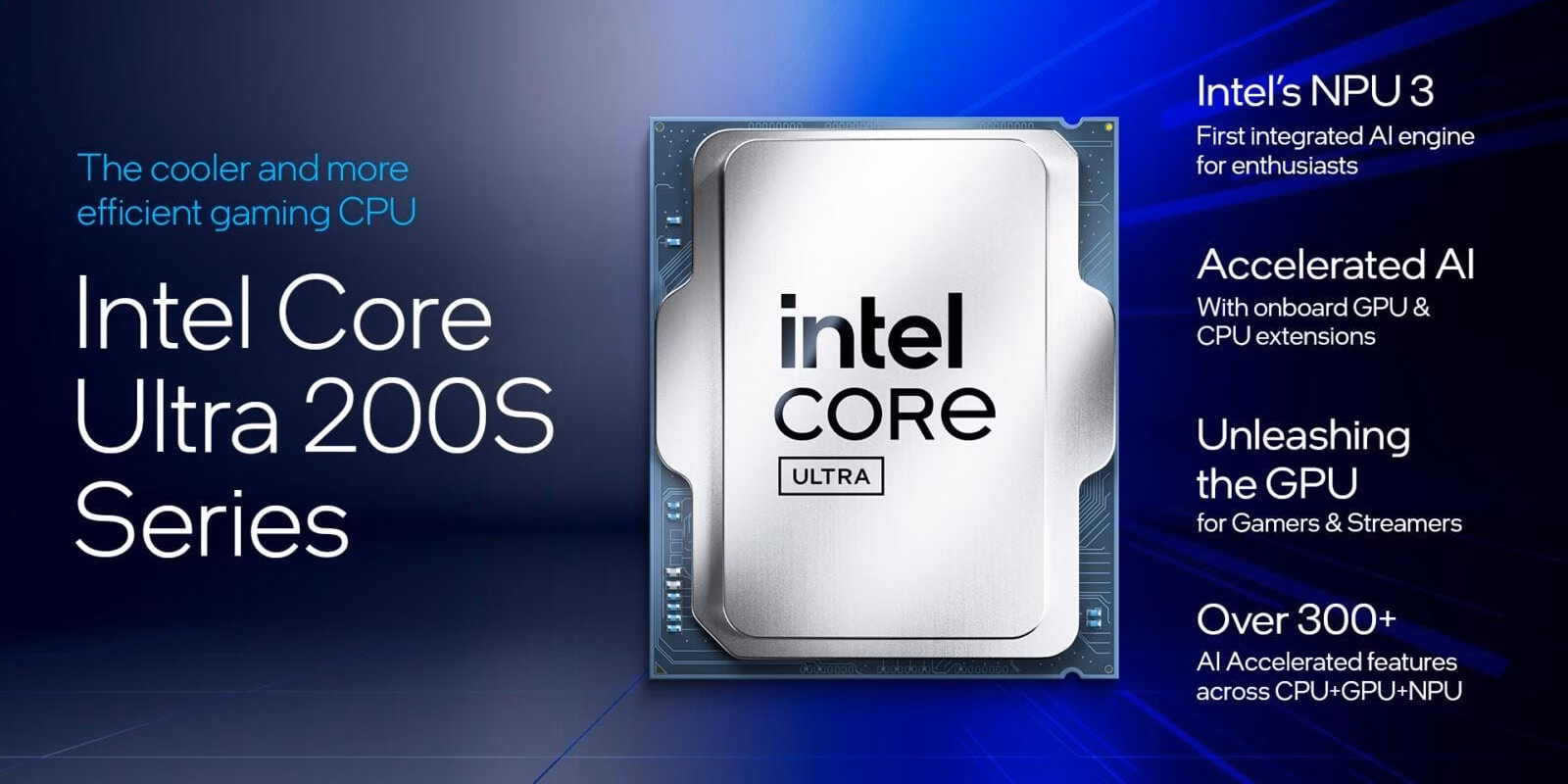 The cooler and more efficient gaming CPU

Intel Core Ultra 200S Series

intel
CORE
ULTRA

Intel's NPU 3
First integrated AI engine for enthusiasts

Accelerated AI
With onboard GPU & CPU extensions

Unleashing the GPU
for Gamers & Streamers

Over 300+
AI Accelerated features across CPU+GPU+NPU