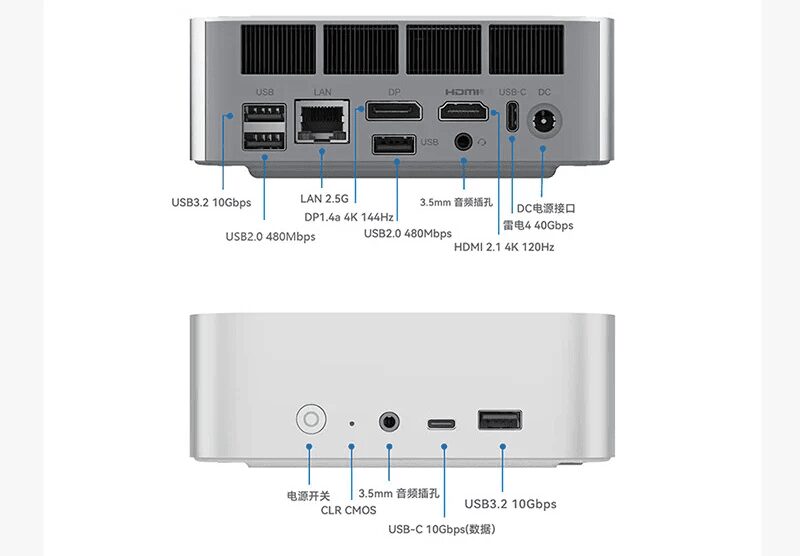 USB LAN DP HDMI USB-C DC

USB

USB3.2 10Gbps

USB2.0 480Mbps

LAN 2.5G

DP1.4a 4K 144Hz

USB2.0 480Mbps

3.5mm 音频插孔

DC电源接口

雷电4 40Gbps

HDMI 2.1 4K 120Hz

电源开关

CLR CMOS

3.5mm 音频插孔

USB-C 10Gbps(数据)

USB3.2 10Gbps