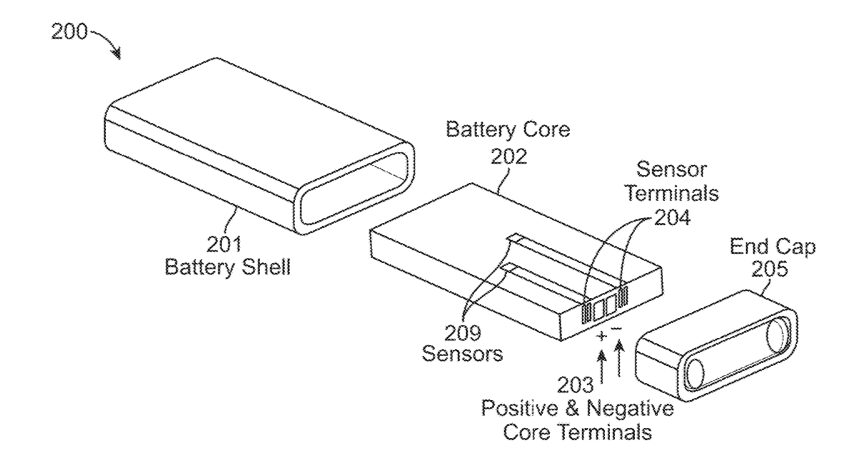 200

Battery Core
202

Sensor
Terminals
204

201
Battery Shell

End Cap
205

209
Sensors

+ −

203
Positive & Negative
Core Terminals