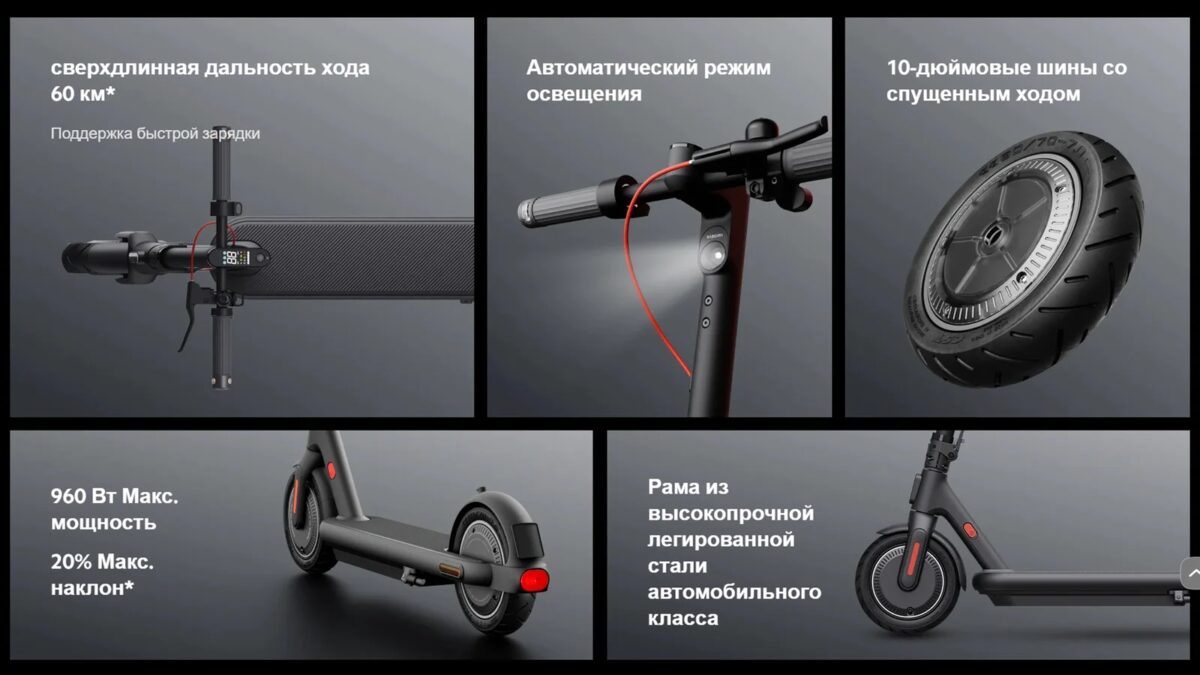 сверхдлинная дальность хода 60 км*

Поддержка быстрой зарядки

Автоматический режим освещения

10-дюймовые шины со спущенным ходом

960 Вт Макс. мощность

20% Макс. наклон*

Рама из высокопрочной легированной стали автомобильного класса