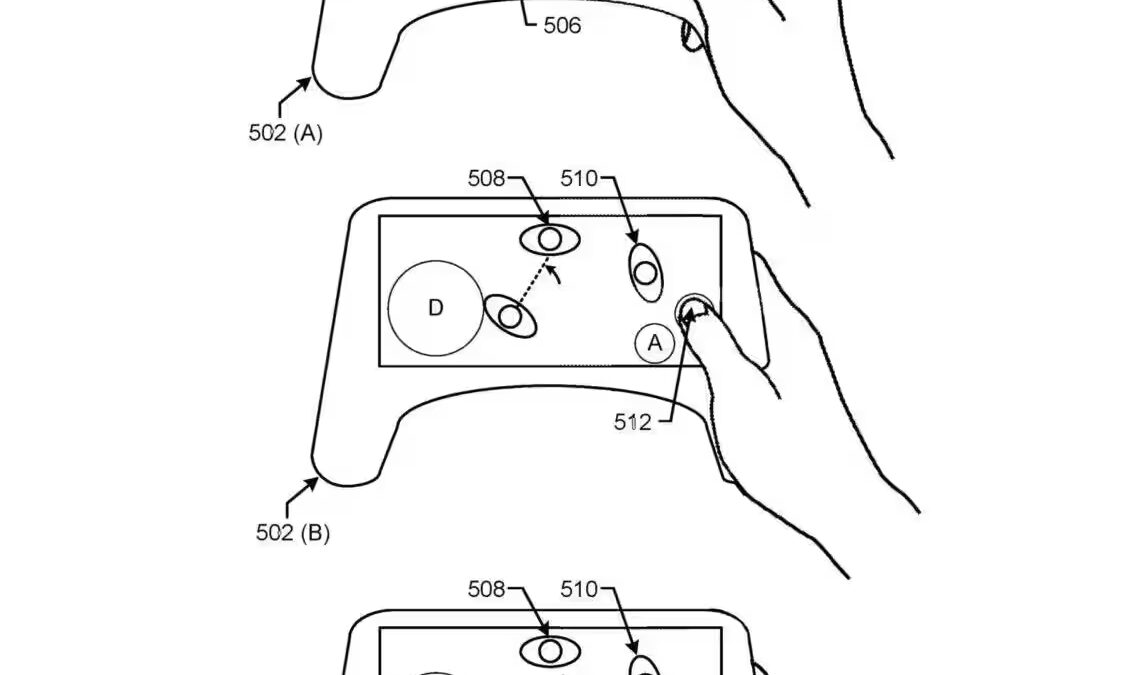 506

502 (A)

508

510

D

A

512

502 (B)

508

510