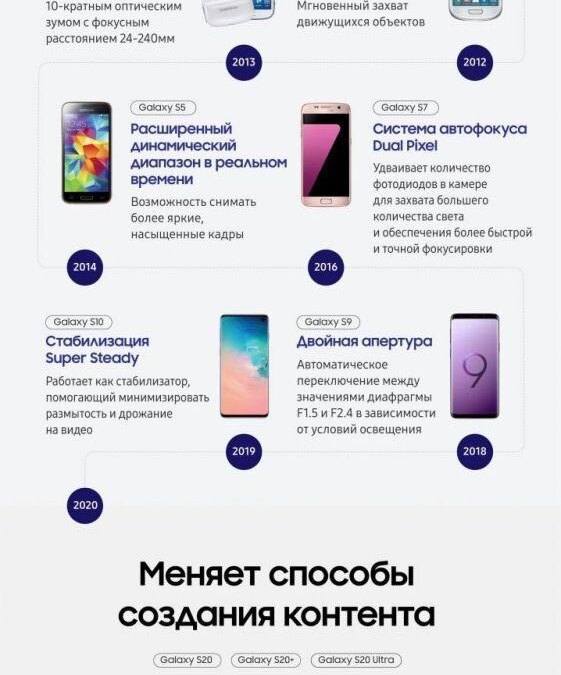 10-кратным оптическим зумом с фокусным расстоянием 24-240мм

2013

Мгновенный захват движущихся объектов

2012

Galaxy S5

Расширенный динамический диапазон в реальном времени

Возможность снимать более яркие, насыщенные кадры

2014

Galaxy S7

Система автофокуса Dual Pixel

Удваивает количество фотодиодов в камере для захвата большего количества света и обеспечения более быстрой и точной фокусировки

2016

Galaxy S10

Стабилизация Super Steady

Работает как стабилизатор, помогающий минимизировать размытость и дрожание на видео

2019

Galaxy S9

Двойная апертура

Автоматическое переключение между значениями диафрагмы F1.5 и F2.4 в зависимости от условий освещения

2018

2020

Меняет способы создания контента

Galaxy S20 Galaxy S20+ Galaxy S20 Ultra