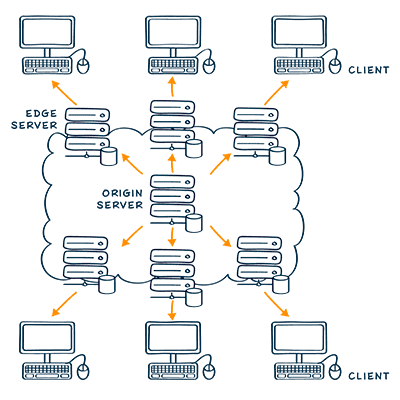 CLIENT

EDGE
SERVER

ORIGIN
SERVER

CLIENT